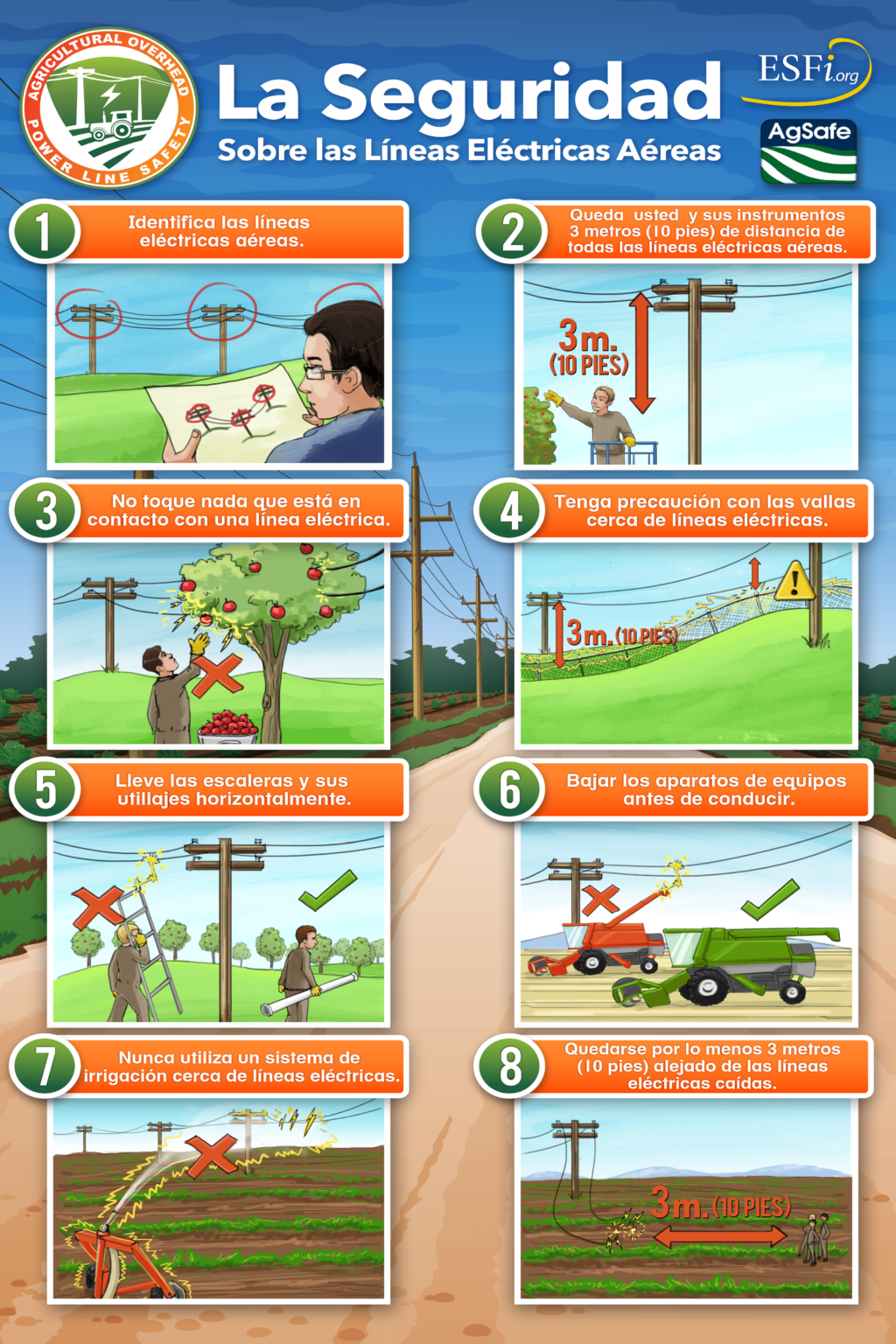 AGRICULTURAL OVERHEAD POWER LINE SAFETY

La Seguridad
Sobre las Líneas Eléctricas Aéreas

ESFi.org

AgSafe

1 Identifica las líneas eléctricas aéreas.

2 Queda usted y sus instrumentos 3 metros (10 pies) de distancia de todas las líneas eléctricas aéreas.

3m. (10 PIES)

3 No toque nada que está en contacto con una línea eléctrica.

4 Tenga precaución con las vallas cerca de líneas eléctricas.

3m. (10 PIES)

5 Lleve las escaleras y sus utillajes horizontalmente.

6 Bajar los aparatos de equipos antes de conducir.

7 Nunca utiliza un sistema de irrigación cerca de líneas eléctricas.

8 Quedarse por lo menos 3 metros (10 pies) alejado de las líneas eléctricas caídas.

3m. (10 PIES)