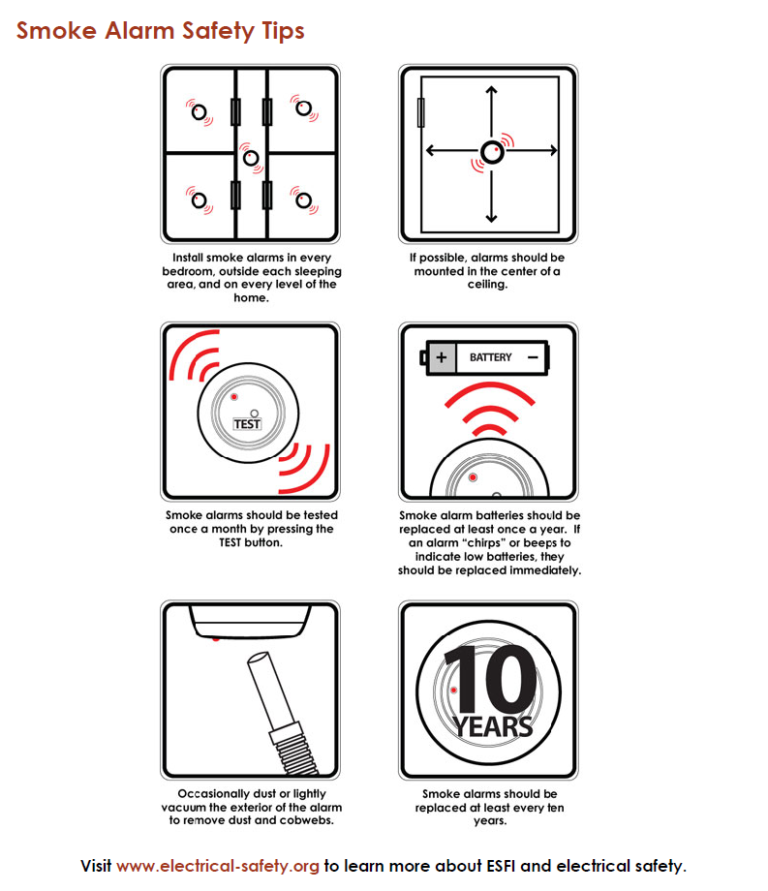 Smoke Alarm Safety Tips

Install smoke alarms in every bedroom, outside each sleeping area, and on every level of the home.

If possible, alarms should be mounted in the center of a ceiling.

TEST

Smoke alarms should be tested once a month by pressing the TEST button.

+ BATTERY −

Smoke alarm batteries should be replaced at least once a year. If an alarm "chirps" or beeps to indicate low batteries, they should be replaced immediately.

Occasionally dust or lightly vacuum the exterior of the alarm to remove dust and cobwebs.

10 YEARS

Smoke alarms should be replaced at least every ten years.

Visit www.electrical-safety.org to learn more about ESFI and electrical safety.