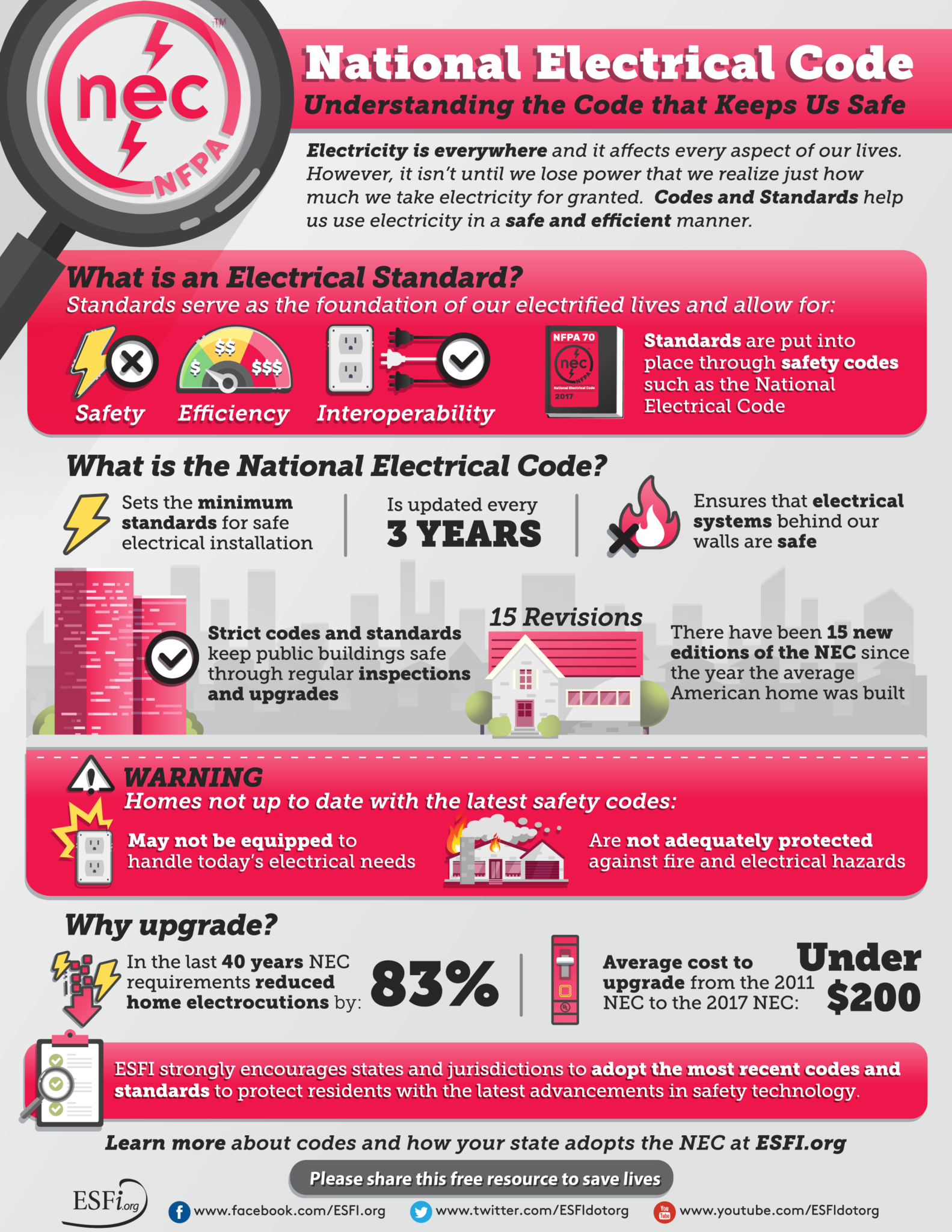 nec
NFPA
TM

National Electrical Code
Understanding the Code that Keeps Us Safe

Electricity is everywhere and it affects every aspect of our lives. However, it isn't until we lose power that we realize just how much we take electricity for granted. Codes and Standards help us use electricity in a safe and efficient manner.

What is an Electrical Standard?
Standards serve as the foundation of our electrified lives and allow for:

$
$$
$$$

Safety Efficiency Interoperability

NFPA 70
nec
NFPA
National Electrical Code
2017

Standards are put into place through safety codes such as the National Electrical Code

What is the National Electrical Code?

Sets the minimum standards for safe electrical installation

Is updated every 3 YEARS

Ensures that electrical systems behind our walls are safe

Strict codes and standards keep public buildings safe through regular inspections and upgrades

15 Revisions

There have been 15 new editions of the NEC since the year the average American home was built

WARNING
Homes not up to date with the latest safety codes:

May not be equipped to handle today's electrical needs

Are not adequately protected against fire and electrical hazards

Why upgrade?

In the last 40 years NEC requirements reduced home electrocutions by: 83%

Average cost to upgrade from the 2011 NEC to the 2017 NEC: Under $200

ESFI strongly encourages states and jurisdictions to adopt the most recent codes and standards to protect residents with the latest advancements in safety technology.

Learn more about codes and how your state adopts the NEC at ESFI.org

Please share this free resource to save lives

ESFi.org

www.facebook.com/ESFI.org
www.twitter.com/ESFIdotorg
You Tube www.youtube.com/ESFIdotorg