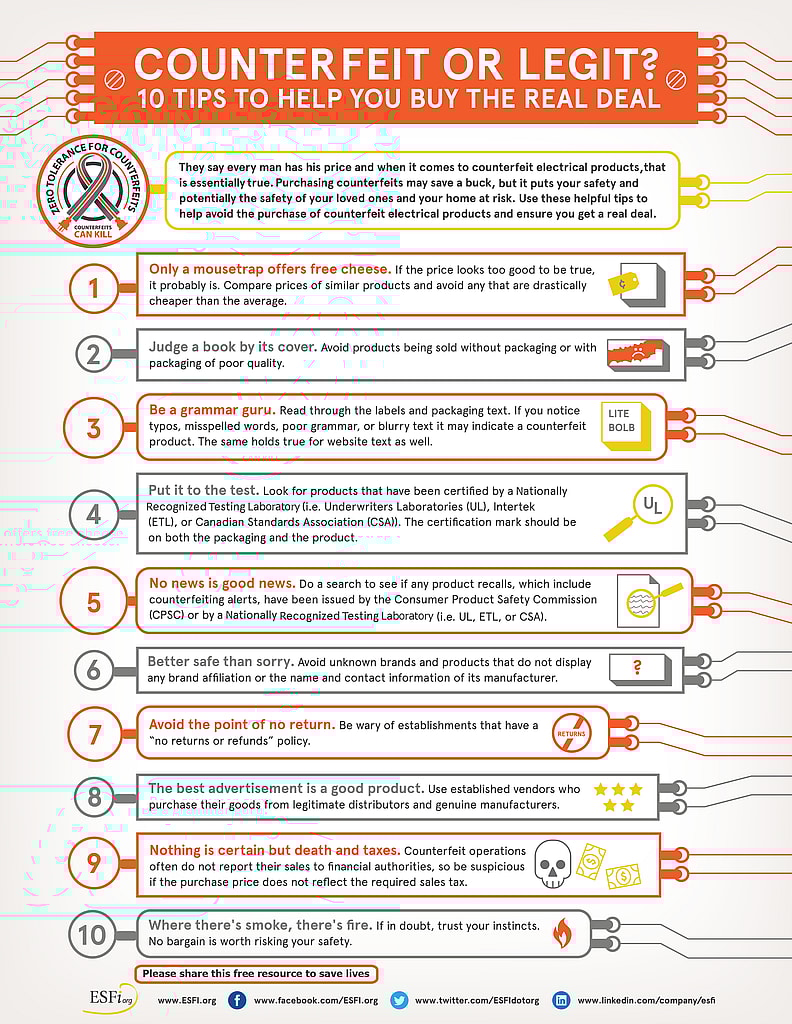 COUNTERFEIT OR LEGIT?
10 TIPS TO HELP YOU BUY THE REAL DEAL

ZERO TOLERANCE FOR COUNTERFEITS
COUNTERFEITS CAN KILL

They say every man has his price and when it comes to counterfeit electrical products,that is essentially true. Purchasing counterfeits may save a buck, but it puts your safety and potentially the safety of your loved ones and your home at risk. Use these helpful tips to help avoid the purchase of counterfeit electrical products and ensure you get a real deal.

1
Only a mousetrap offers free cheese. If the price looks too good to be true, it probably is. Compare prices of similar products and avoid any that are drastically cheaper than the average.
¢

2
Judge a book by its cover. Avoid products being sold without packaging or with packaging of poor quality.

3
Be a grammar guru. Read through the labels and packaging text. If you notice typos, misspelled words, poor grammar, or blurry text it may indicate a counterfeit product. The same holds true for website text as well.
LITE BOLB

4
Put it to the test. Look for products that have been certified by a Nationally Recognized Testing Laboratory (i.e. Underwriters Laboratories (UL), Intertek (ETL), or Canadian Standards Association (CSA)). The certification mark should be on both the packaging and the product.
UL

5
No news is good news. Do a search to see if any product recalls, which include counterfeiting alerts, have been issued by the Consumer Product Safety Commission (CPSC) or by a Nationally Recognized Testing Laboratory (i.e. UL, ETL, or CSA).

6
Better safe than sorry. Avoid unknown brands and products that do not display any brand affiliation or the name and contact information of its manufacturer.
?

7
Avoid the point of no return. Be wary of establishments that have a "no returns or refunds" policy.
RETURNS

8
The best advertisement is a good product. Use established vendors who purchase their goods from legitimate distributors and genuine manufacturers.

9
Nothing is certain but death and taxes. Counterfeit operations often do not report their sales to financial authorities, so be suspicious if the purchase price does not reflect the required sales tax.
$ $

10
Where there's smoke, there's fire. If in doubt, trust your instincts. No bargain is worth risking your safety.

Please share this free resource to save lives

ESFi.org www.ESFI.org www.facebook.com/ESFI.org www.twitter.com/ESFIdotorg www.linkedin.com/company/esfi