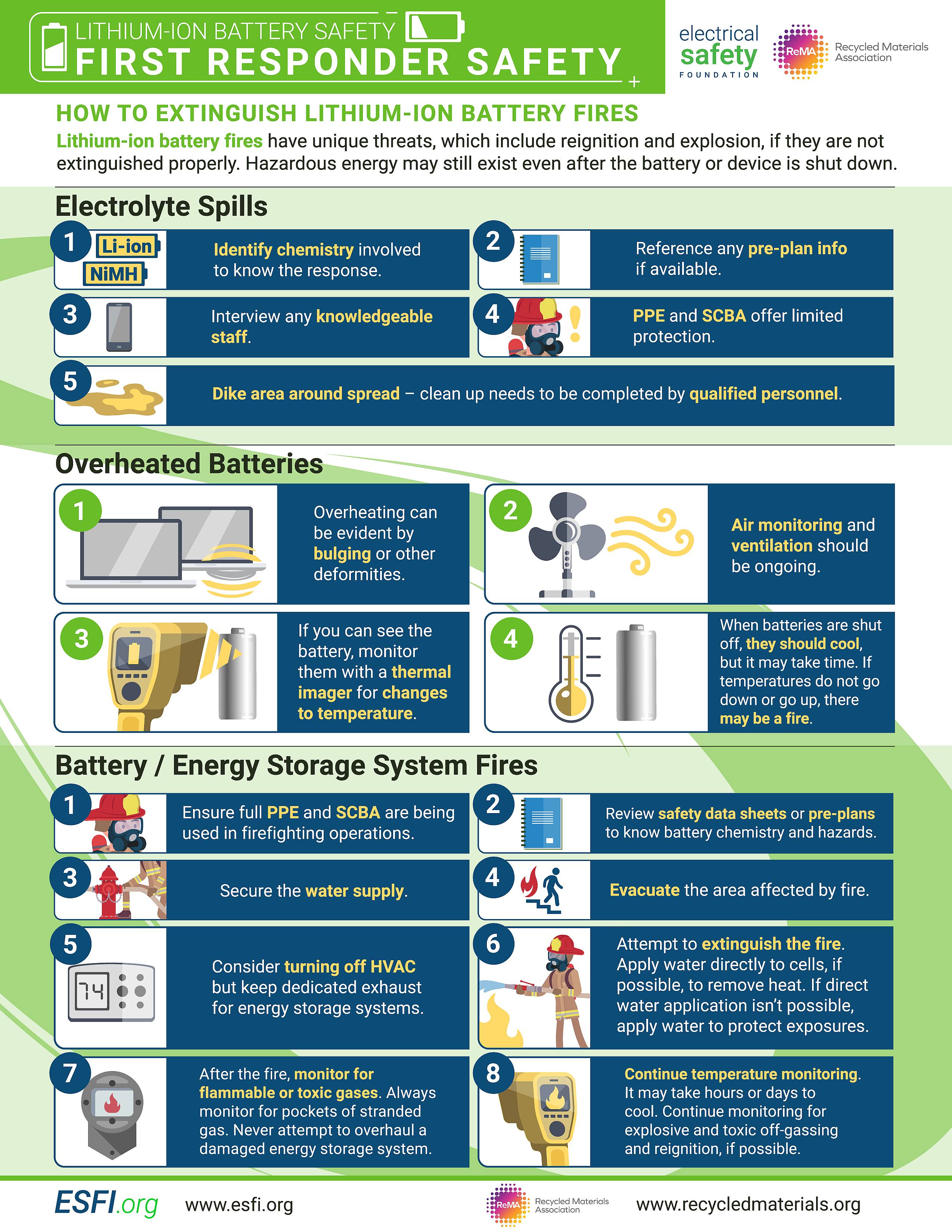 LITHIUM-ION BATTERY SAFETY
FIRST RESPONDER SAFETY

electrical safety FOUNDATION

ReMA Recycled Materials Association

HOW TO EXTINGUISH LITHIUM-ION BATTERY FIRES

Lithium-ion battery fires have unique threats, which include reignition and explosion, if they are not extinguished properly. Hazardous energy may still exist even after the battery or device is shut down.

Electrolyte Spills

1 Li-ion NiMH Identify chemistry involved to know the response.

2 Reference any pre-plan info if available.

3 Interview any knowledgeable staff.

4 PPE and SCBA offer limited protection.

5 Dike area around spread – clean up needs to be completed by qualified personnel.

Overheated Batteries

1 Overheating can be evident by bulging or other deformities.

2 Air monitoring and ventilation should be ongoing.

3 If you can see the battery, monitor them with a thermal imager for changes to temperature.

4 When batteries are shut off, they should cool, but it may take time. If temperatures do not go down or go up, there may be a fire.

Battery / Energy Storage System Fires

1 Ensure full PPE and SCBA are being used in firefighting operations.

2 Review safety data sheets or pre-plans to know battery chemistry and hazards.

3 Secure the water supply.

4 Evacuate the area affected by fire.

5 74 Consider turning off HVAC but keep dedicated exhaust for energy storage systems.

6 Attempt to extinguish the fire. Apply water directly to cells, if possible, to remove heat. If direct water application isn't possible, apply water to protect exposures.

7 After the fire, monitor for flammable or toxic gases. Always monitor for pockets of stranded gas. Never attempt to overhaul a damaged energy storage system.

8 Continue temperature monitoring. It may take hours or days to cool. Continue monitoring for explosive and toxic off-gassing and reignition, if possible.

ESFI.org www.esfi.org ReMA Recycled Materials Association www.recycledmaterials.org