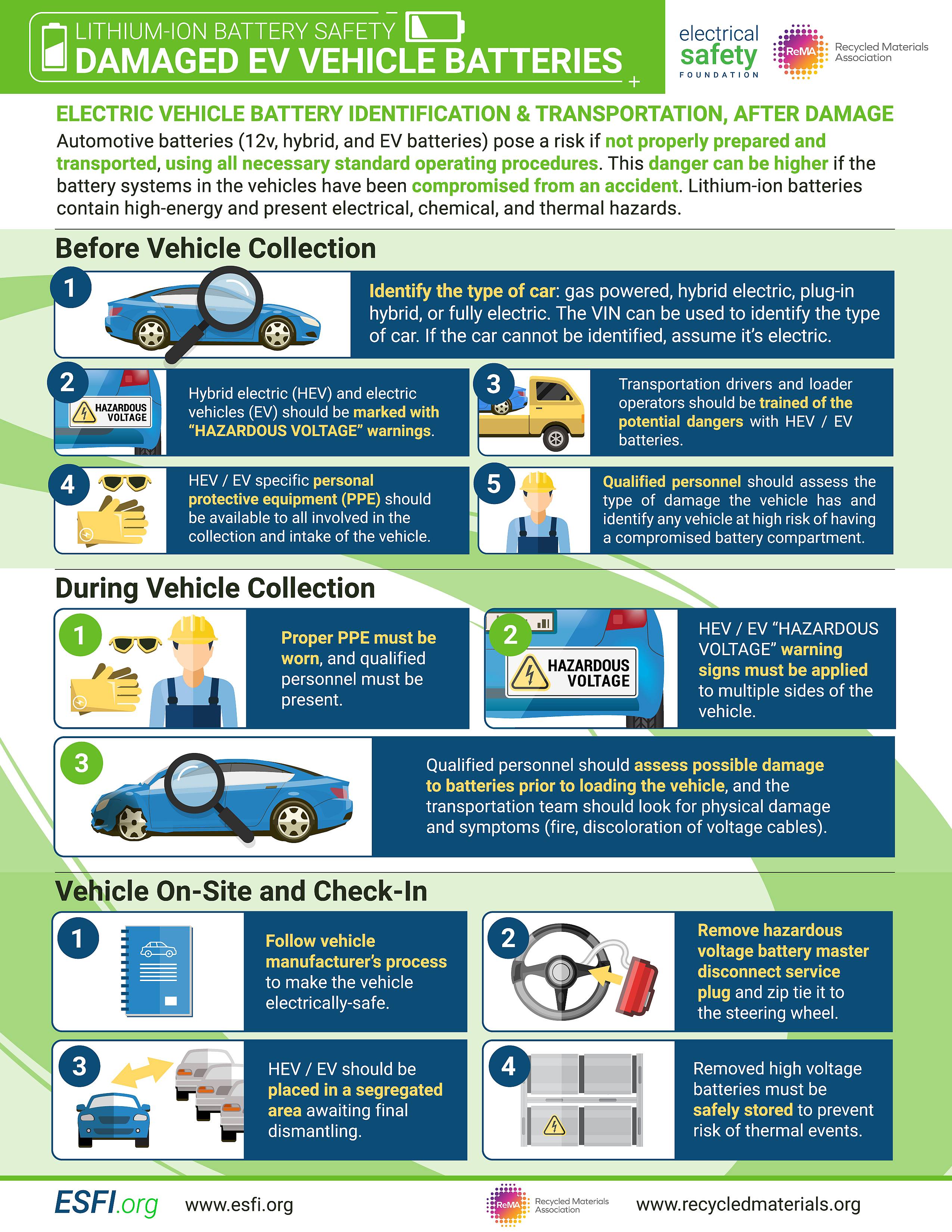 LITHIUM-ION BATTERY SAFETY
DAMAGED EV VEHICLE BATTERIES

electrical safety FOUNDATION

ReMA Recycled Materials Association

ELECTRIC VEHICLE BATTERY IDENTIFICATION & TRANSPORTATION, AFTER DAMAGE

Automotive batteries (12v, hybrid, and EV batteries) pose a risk if not properly prepared and transported, using all necessary standard operating procedures. This danger can be higher if the battery systems in the vehicles have been compromised from an accident. Lithium-ion batteries contain high-energy and present electrical, chemical, and thermal hazards.

Before Vehicle Collection

1 Identify the type of car: gas powered, hybrid electric, plug-in hybrid, or fully electric. The VIN can be used to identify the type of car. If the car cannot be identified, assume it's electric.

2 HAZARDOUS VOLTAGE
Hybrid electric (HEV) and electric vehicles (EV) should be marked with "HAZARDOUS VOLTAGE" warnings.

3 Transportation drivers and loader operators should be trained of the potential dangers with HEV / EV batteries.

4 HEV / EV specific personal protective equipment (PPE) should be available to all involved in the collection and intake of the vehicle.

5 Qualified personnel should assess the type of damage the vehicle has and identify any vehicle at high risk of having a compromised battery compartment.

During Vehicle Collection

1 Proper PPE must be worn, and qualified personnel must be present.

2 HAZARDOUS VOLTAGE
HEV / EV "HAZARDOUS VOLTAGE" warning signs must be applied to multiple sides of the vehicle.

3 Qualified personnel should assess possible damage to batteries prior to loading the vehicle, and the transportation team should look for physical damage and symptoms (fire, discoloration of voltage cables).

Vehicle On-Site and Check-In

1 Follow vehicle manufacturer's process to make the vehicle electrically-safe.

2 Remove hazardous voltage battery master disconnect service plug and zip tie it to the steering wheel.

3 HEV / EV should be placed in a segregated area awaiting final dismantling.

4 Removed high voltage batteries must be safely stored to prevent risk of thermal events.

ESFI.org www.esfi.org
ReMA Recycled Materials Association www.recycledmaterials.org