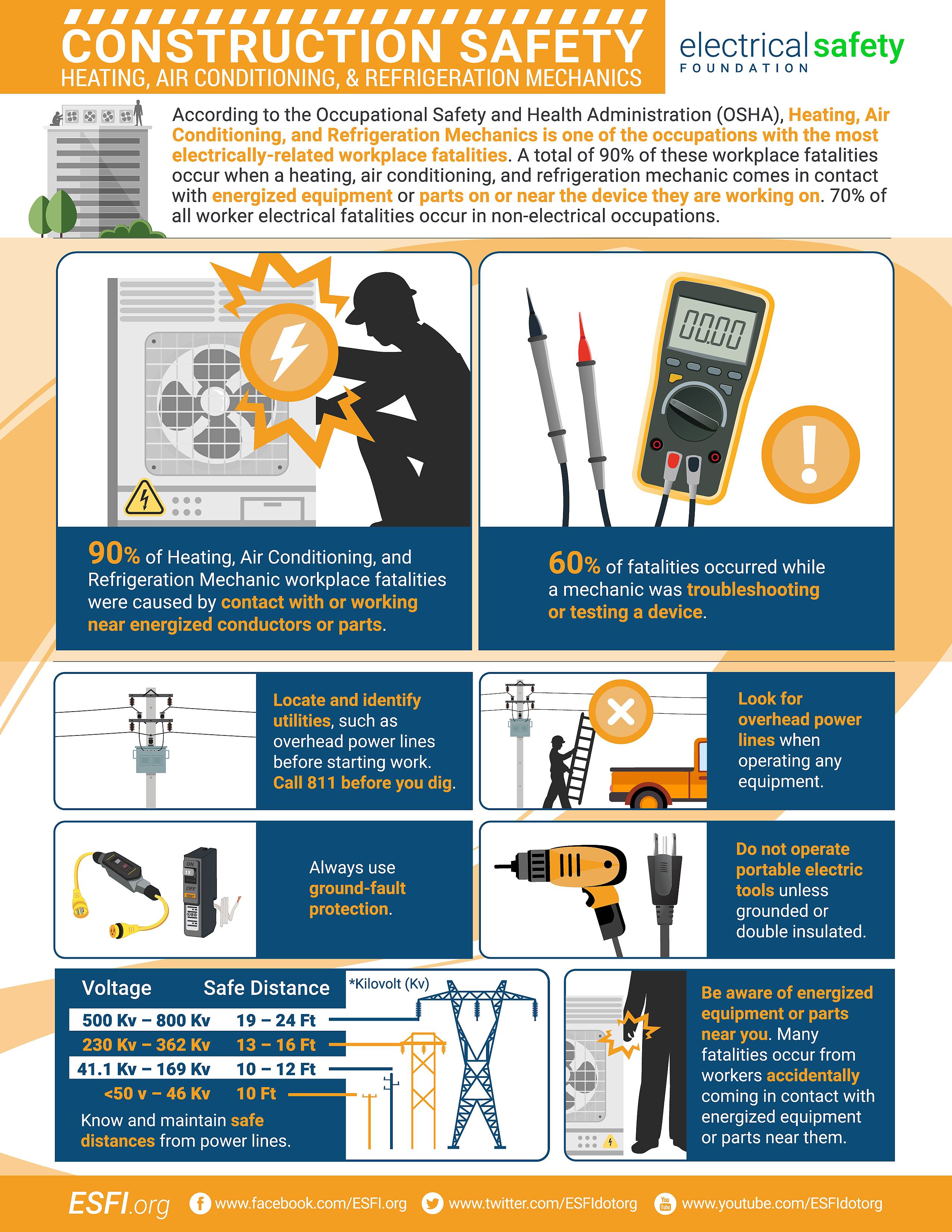 CONSTRUCTION SAFETY
HEATING, AIR CONDITIONING, & REFRIGERATION MECHANICS

electrical safety FOUNDATION

According to the Occupational Safety and Health Administration (OSHA), Heating, Air Conditioning, and Refrigeration Mechanics is one of the occupations with the most electrically-related workplace fatalities. A total of 90% of these workplace fatalities occur when a heating, air conditioning, and refrigeration mechanic comes in contact with energized equipment or parts on or near the device they are working on. 70% of all worker electrical fatalities occur in non-electrical occupations.

00.00

90% of Heating, Air Conditioning, and Refrigeration Mechanic workplace fatalities were caused by contact with or working near energized conductors or parts.

60% of fatalities occurred while a mechanic was troubleshooting or testing a device.

Locate and identify utilities, such as overhead power lines before starting work. Call 811 before you dig.

Look for overhead power lines when operating any equipment.

Always use ground-fault protection.

Do not operate portable electric tools unless grounded or double insulated.

| Voltage | Safe Distance |
|---|---|
| 500 Kv – 800 Kv | 19 – 24 Ft |
| 230 Kv – 362 Kv | 13 – 16 Ft |
| 41.1 Kv – 169 Kv | 10 – 12 Ft |
| <50 v – 46 Kv | 10 Ft |

*Kilovolt (Kv)

Know and maintain safe distances from power lines.

Be aware of energized equipment or parts near you. Many fatalities occur from workers accidentally coming in contact with energized equipment or parts near them.

ESFI.org www.facebook.com/ESFI.org www.twitter.com/ESFIdotorg www.youtube.com/ESFIdotorg