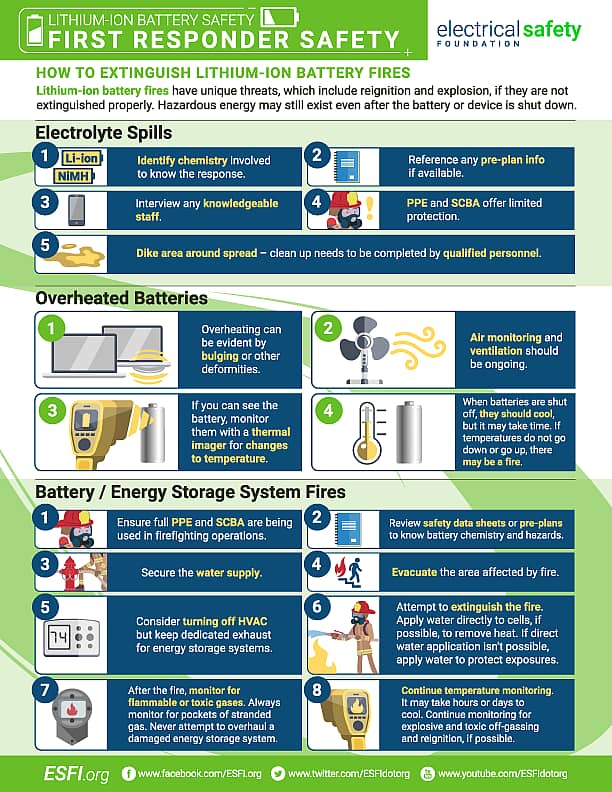 LITHIUM-ION BATTERY SAFETY
FIRST RESPONDER SAFETY

electrical safety FOUNDATION

HOW TO EXTINGUISH LITHIUM-ION BATTERY FIRES
Lithium-ion battery fires have unique threats, which include reignition and explosion, if they are not extinguished properly. Hazardous energy may still exist even after the battery or device is shut down.

Electrolyte Spills

1 Li-ion NIMH Identify chemistry involved to know the response.

2 Reference any pre-plan info if available.

3 Interview any knowledgeable staff.

4 PPE and SCBA offer limited protection.

5 Dike area around spread – clean up needs to be completed by qualified personnel.

Overheated Batteries

1 Overheating can be evident by bulging or other deformities.

2 Air monitoring and ventilation should be ongoing.

3 If you can see the battery, monitor them with a thermal imager for changes to temperature.

4 When batteries are shut off, they should cool, but it may take time. If temperatures do not go down or go up, there may be a fire.

Battery / Energy Storage System Fires

1 Ensure full PPE and SCBA are being used in firefighting operations.

2 Review safety data sheets or pre-plans to know battery chemistry and hazards.

3 Secure the water supply.

4 Evacuate the area affected by fire.

5 74 Consider turning off HVAC but keep dedicated exhaust for energy storage systems.

6 Attempt to extinguish the fire. Apply water directly to cells, if possible, to remove heat. If direct water application isn't possible, apply water to protect exposures.

7 After the fire, monitor for flammable or toxic gases. Always monitor for pockets of stranded gas. Never attempt to overhaul a damaged energy storage system.

8 Continue temperature monitoring. It may take hours or days to cool. Continue monitoring for explosive and toxic off-gassing and reignition, if possible.

ESFI.org www.facebook.com/ESFI.org www.twitter.com/ESFIdotorg www.youtube.com/ESFIdotorg