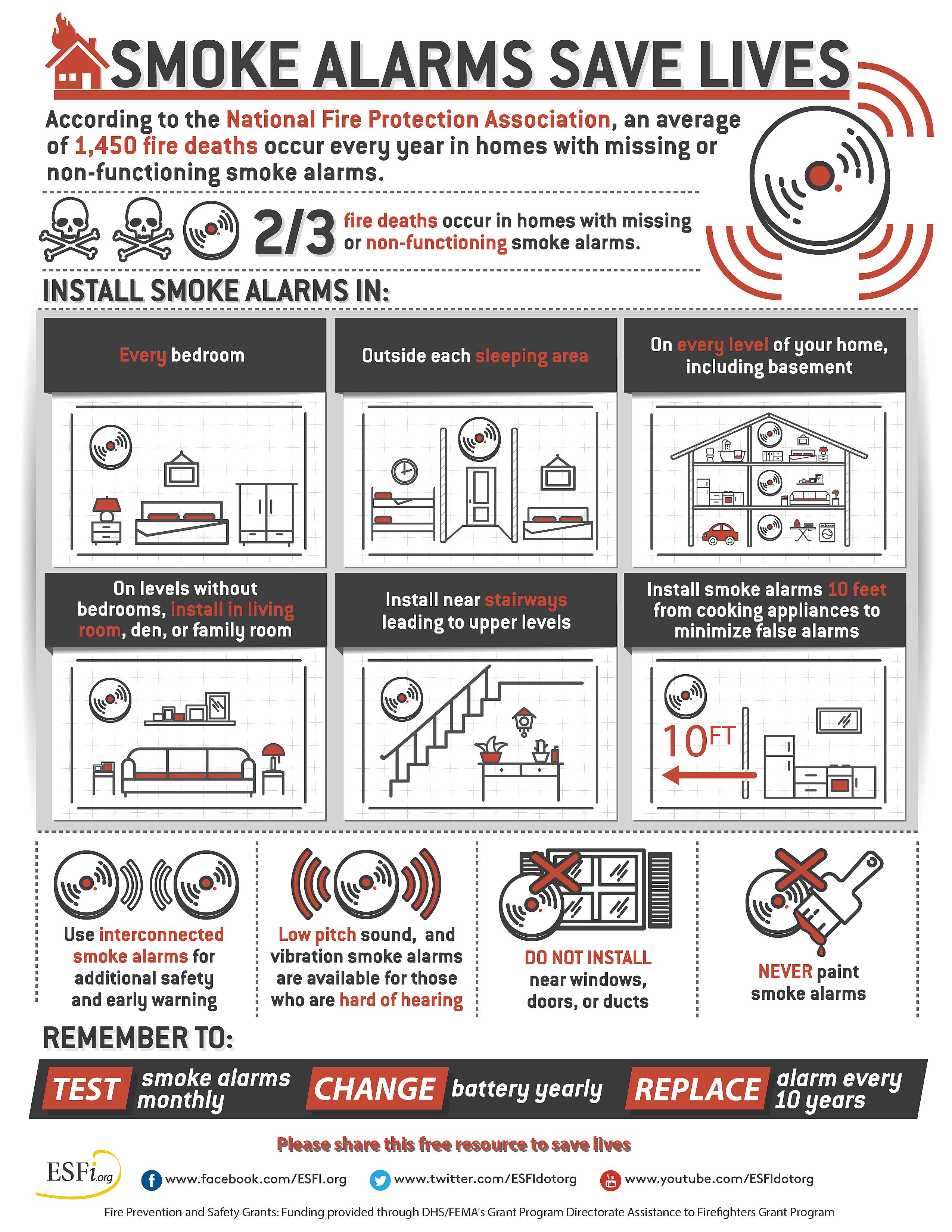 SMOKE ALARMS SAVE LIVES

According to the National Fire Protection Association, an average of 1,450 fire deaths occur every year in homes with missing or non-functioning smoke alarms.

2/3 fire deaths occur in homes with missing or non-functioning smoke alarms.

INSTALL SMOKE ALARMS IN:

Every bedroom

Outside each sleeping area

On every level of your home, including basement

On levels without bedrooms, install in living room, den, or family room

Install near stairways leading to upper levels

Install smoke alarms 10 feet from cooking appliances to minimize false alarms

10FT

Use interconnected smoke alarms for additional safety and early warning

Low pitch sound, and vibration smoke alarms are available for those who are hard of hearing

DO NOT INSTALL near windows, doors, or ducts

NEVER paint smoke alarms

REMEMBER TO:

TEST smoke alarms monthly

CHANGE battery yearly

REPLACE alarm every 10 years

Please share this free resource to save lives

ESFi.org

www.facebook.com/ESFI.org

www.twitter.com/ESFIdotorg

You Tube www.youtube.com/ESFIdotorg

Fire Prevention and Safety Grants: Funding provided through DHS/FEMA's Grant Program Directorate Assistance to Firefighters Grant Program